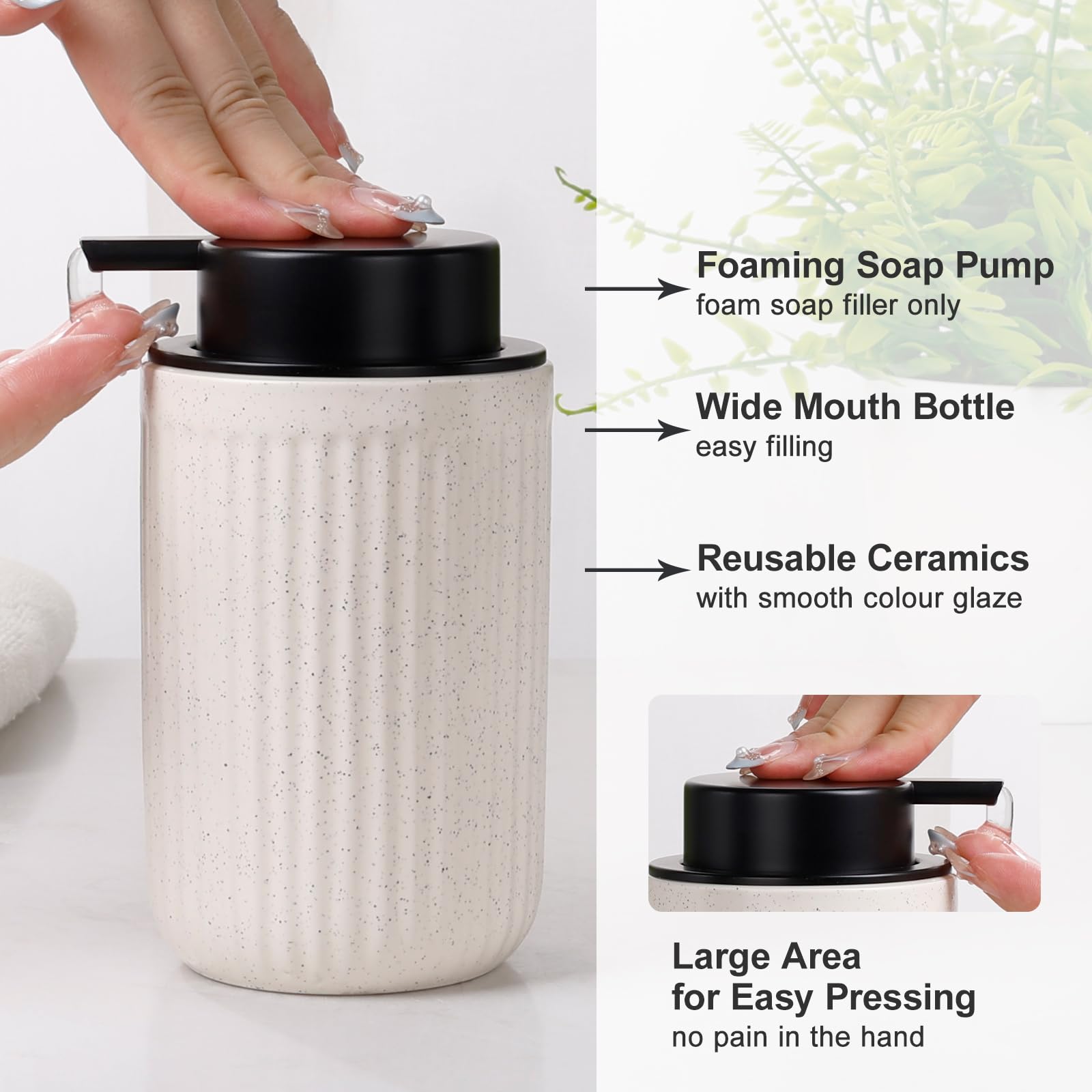 Foaming Soap Pump
foam soap filler only

Wide Mouth Bottle
easy filling

Reusable Ceramics
with smooth colour glaze

Large Area
for Easy Pressing
no pain in the hand